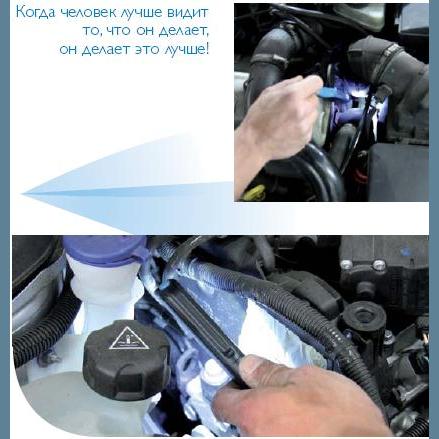 Когда человек лучше видит то, что он делает, он делает это лучше!